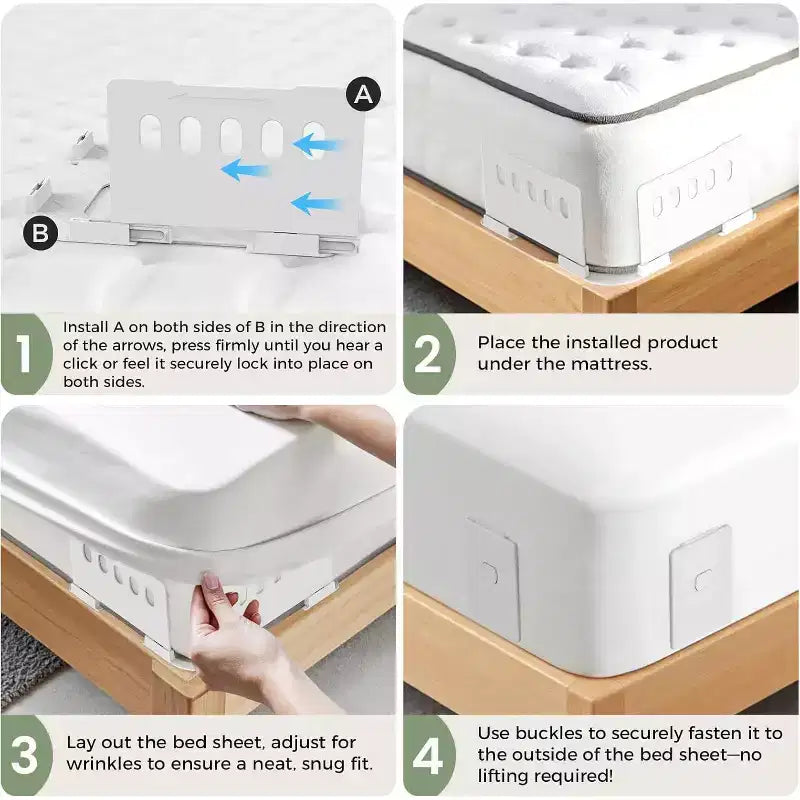 A

B

1 Install A on both sides of B in the direction of the arrows, press firmly until you hear a click or feel it securely lock into place on both sides.

2 Place the installed product under the mattress.

3 Lay out the bed sheet, adjust for wrinkles to ensure a neat, snug fit.

4 Use buckles to securely fasten it to the outside of the bed sheet—no lifting required!